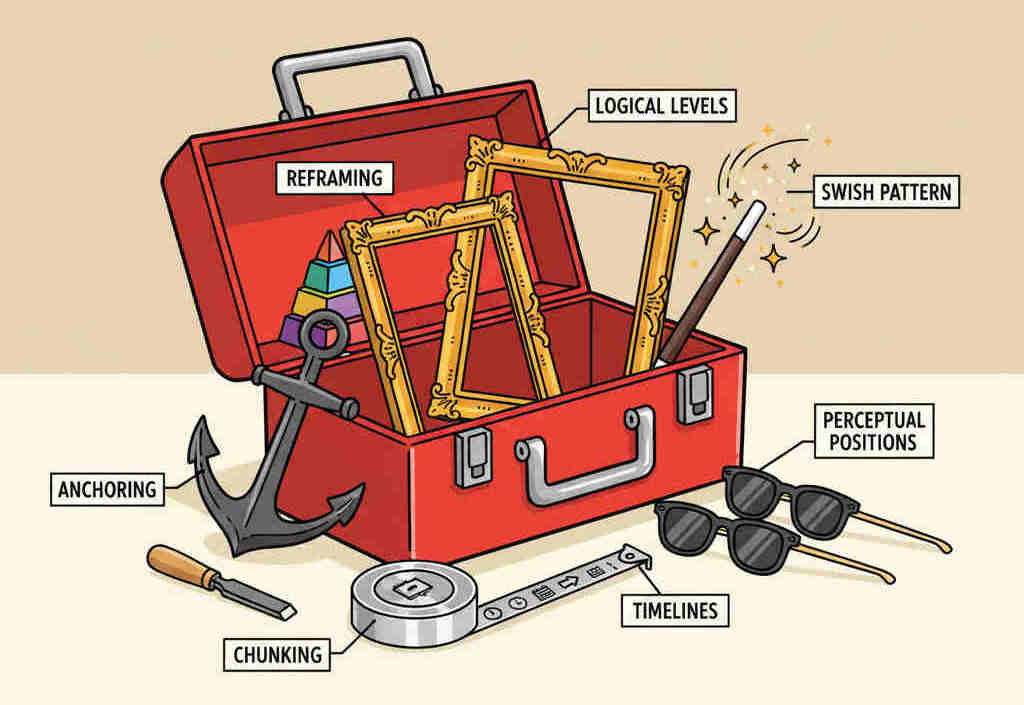 LOGICAL LEVELS

REFRAMING

SWISH PATTERN

PERCEPTUAL POSITIONS

ANCHORING

TIMELINES

CHUNKING